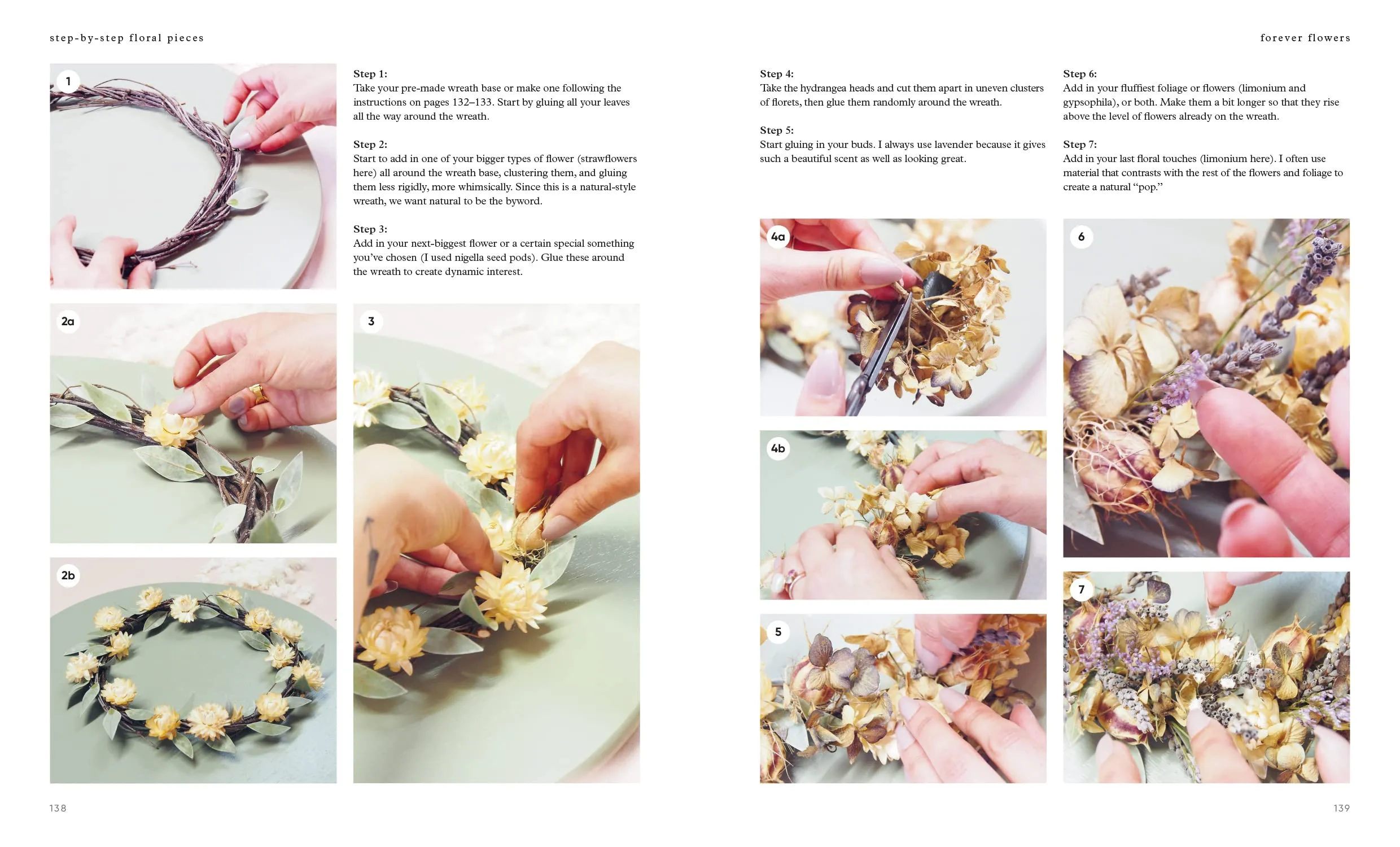 step-by-step floral pieces

1

Step 1:
Take your pre-made wreath base or make one following the instructions on pages 132–133. Start by gluing all your leaves all the way around the wreath.

Step 2:
Start to add in one of your bigger types of flower (strawflowers here) all around the wreath base, clustering them, and gluing them less rigidly, more whimsically. Since this is a natural-style wreath, we want natural to be the byword.

Step 3:
Add in your next-biggest flower or a certain special something you've chosen (I used nigella seed pods). Glue these around the wreath to create dynamic interest.

2a

3

2b

138

forever flowers

Step 4:
Take the hydrangea heads and cut them apart in uneven clusters of florets, then glue them randomly around the wreath.

Step 5:
Start gluing in your buds. I always use lavender because it gives such a beautiful scent as well as looking great.

Step 6:
Add in your fluffiest foliage or flowers (limonium and gypsophila), or both. Make them a bit longer so that they rise above the level of flowers already on the wreath.

Step 7:
Add in your last floral touches (limonium here). I often use material that contrasts with the rest of the flowers and foliage to create a natural "pop."

4a

6

4b

5

7

139